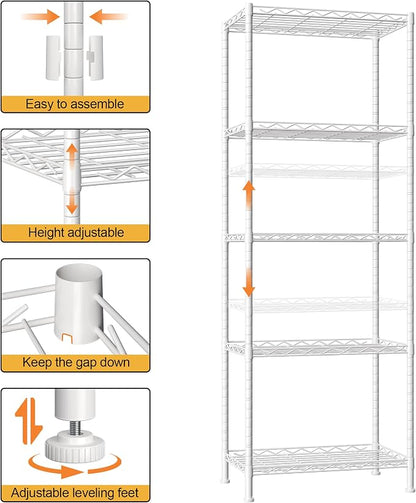 Easy to assemble

Height adjustable

Keep the gap down

Adjustable leveling feet