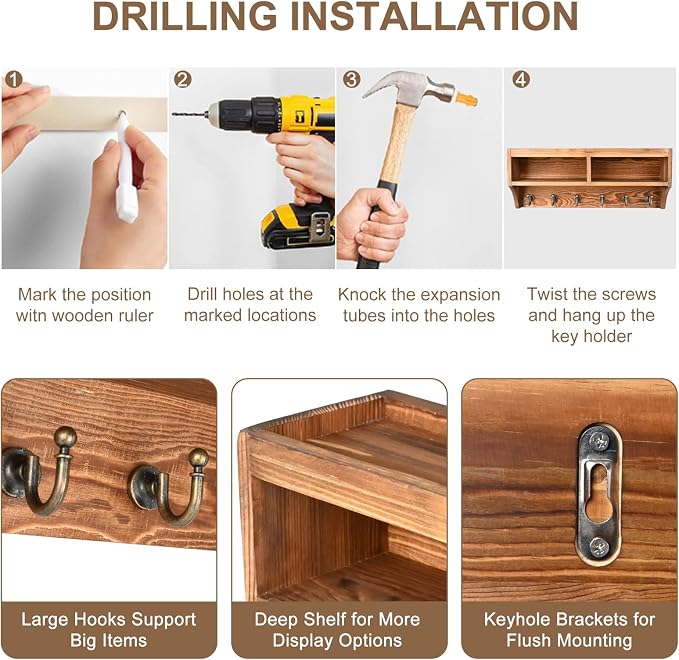 DRILLING INSTALLATION

1

Mark the position witn wooden ruler

2

Drill holes at the marked locations

3

Knock the expansion tubes into the holes

4

Twist the screws and hang up the key holder

Large Hooks Support Big Items

Deep Shelf for More Display Options

Keyhole Brackets for Flush Mounting