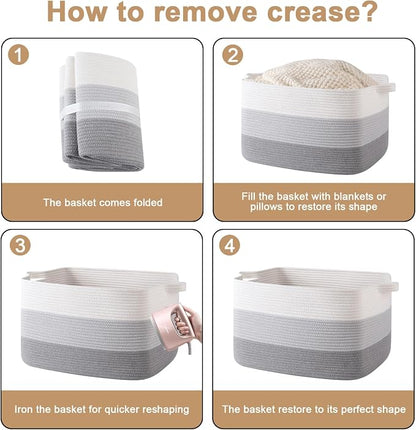 How to remove crease?

1

The basket comes folded

2

Fill the basket with blankets or pillows to restore its shape

3

Iron the basket for quicker reshaping

4

The basket restore to its perfect shape