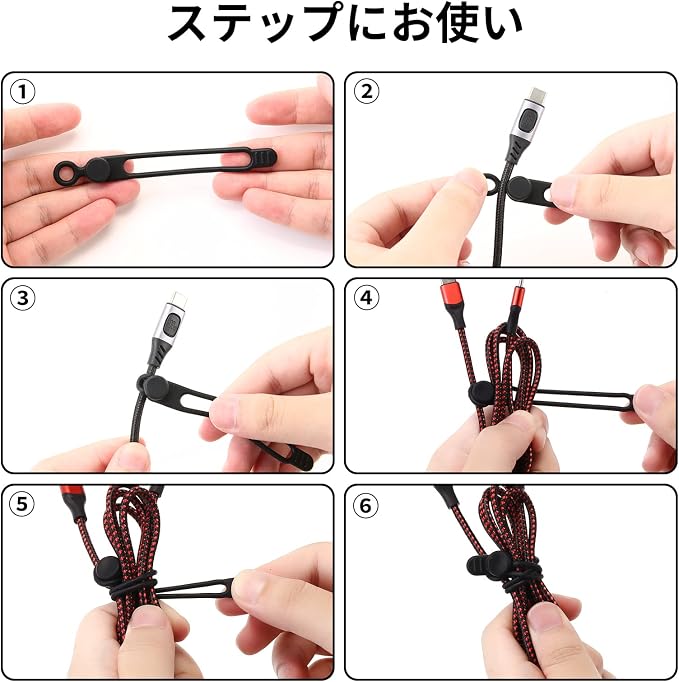 ステップにお使い

①

②

③

④

⑤

⑥