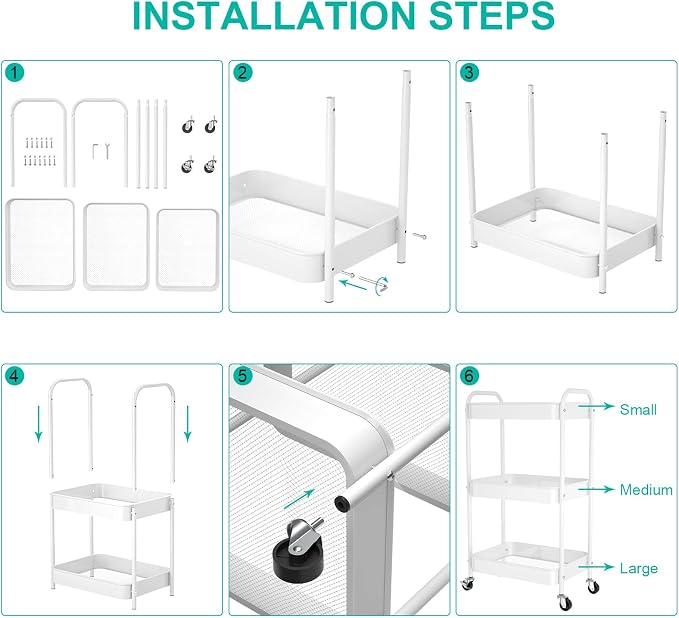 INSTALLATION STEPS

1

2

3

4

5

6

Small

Medium

Large