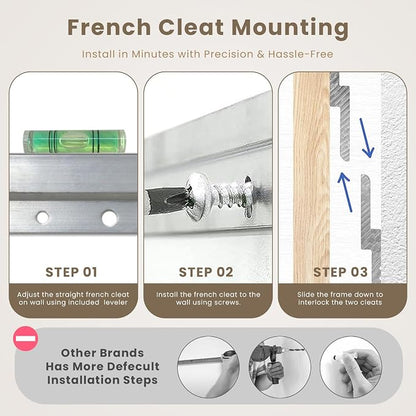 French Cleat Mounting

Install in Minutes with Precision & Hassle-Free

STEP 01

Adjust the straight french cleat on wall using included leveler

STEP 02

Install the french cleat to the wall using screws.

STEP 03

Slide the frame down to interlock the two cleats

Other Brands Has More Defecult Installation Steps