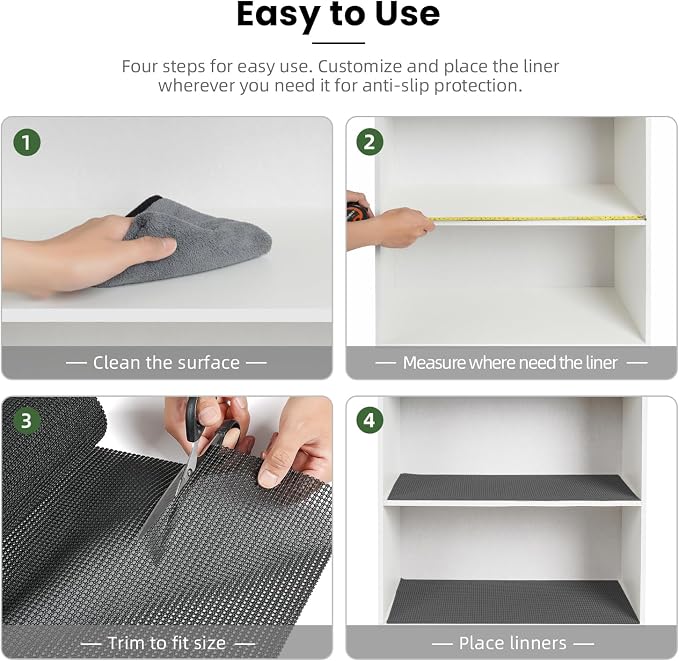 Easy to Use

Four steps for easy use. Customize and place the liner wherever you need it for anti-slip protection.

1

— Clean the surface —

2

— Measure where need the liner —

3

— Trim to fit size —

4

— Place linners —