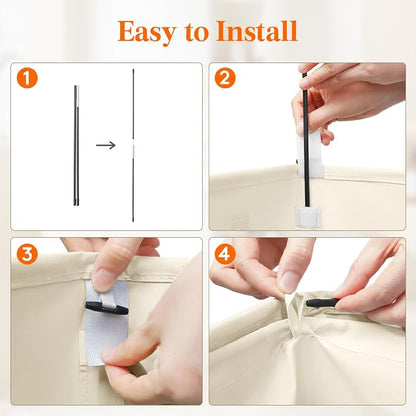 Easy to Install

1

2

3

4