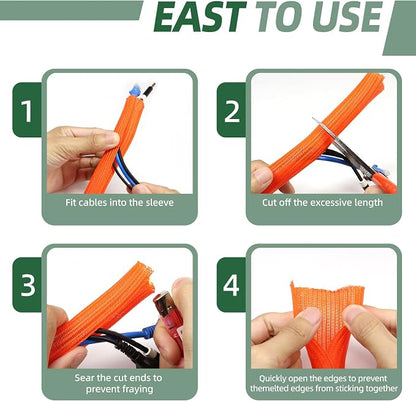 EAST TO USE

1

Fit cables into the sleeve

2

Cut off the excessive length

3

Sear the cut ends to prevent fraying

4

Quickly open the edges to prevent themelted edges from sticking together