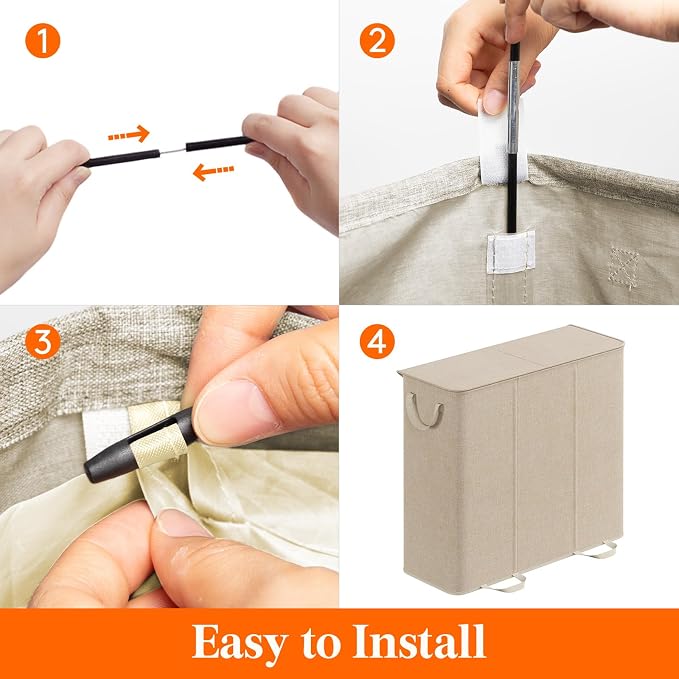 1

2

3

4

Easy to Install