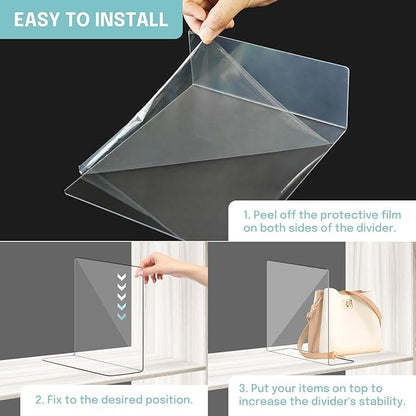 EASY TO INSTALL

1. Peel off the protective film on both sides of the divider.

2. Fix to the desired position.

3. Put your items on top to increase the divider's stability.