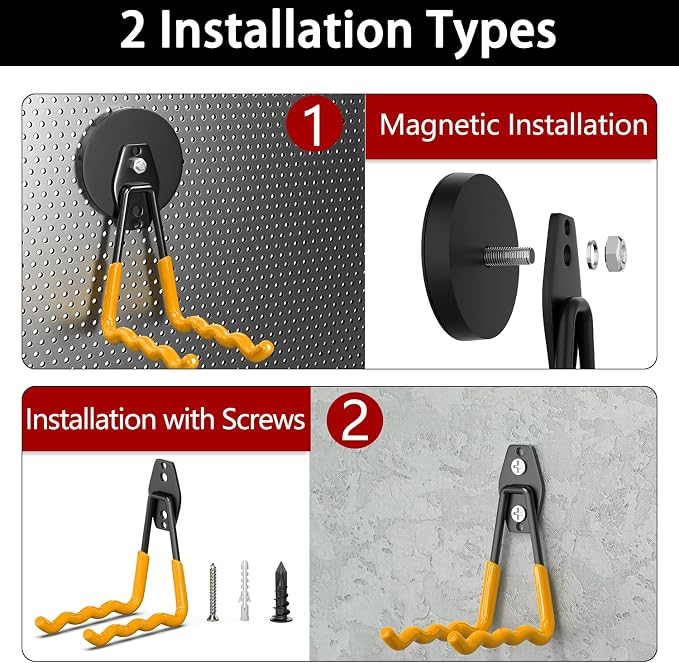 2 Installation Types

1

Magnetic Installation

Installation with Screws

2