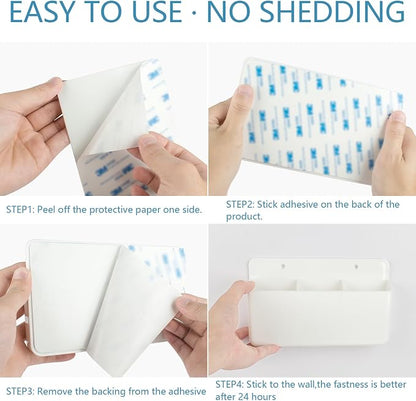 EASY TO USE · NO SHEDDING

STEP1: Peel off the protective paper one side.

STEP2: Stick adhesive on the back of the product.

STEP3: Remove the backing from the adhesive

STEP4: Stick to the wall,the fastness is better after 24 hours