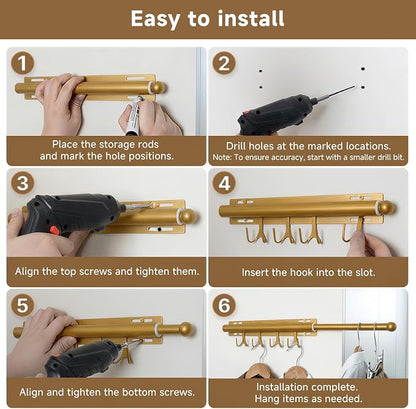 Easy to install

1

Place the storage rods and mark the hole positions.

2

Drill holes at the marked locations.
Note: To ensure accuracy, start with a smaller drill bit.

3

Align the top screws and tighten them.

4

Insert the hook into the slot.

5

Align and tighten the bottom screws.

6

Installation complete.
Hang items as needed.