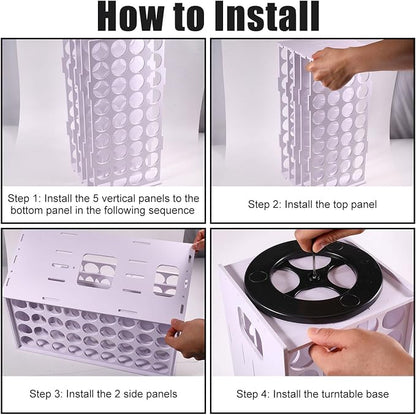 How to Install

Step 1: Install the 5 vertical panels to the bottom panel in the following sequence

Step 2: Install the top panel

Step 3: Install the 2 side panels

Step 4: Install the turntable base