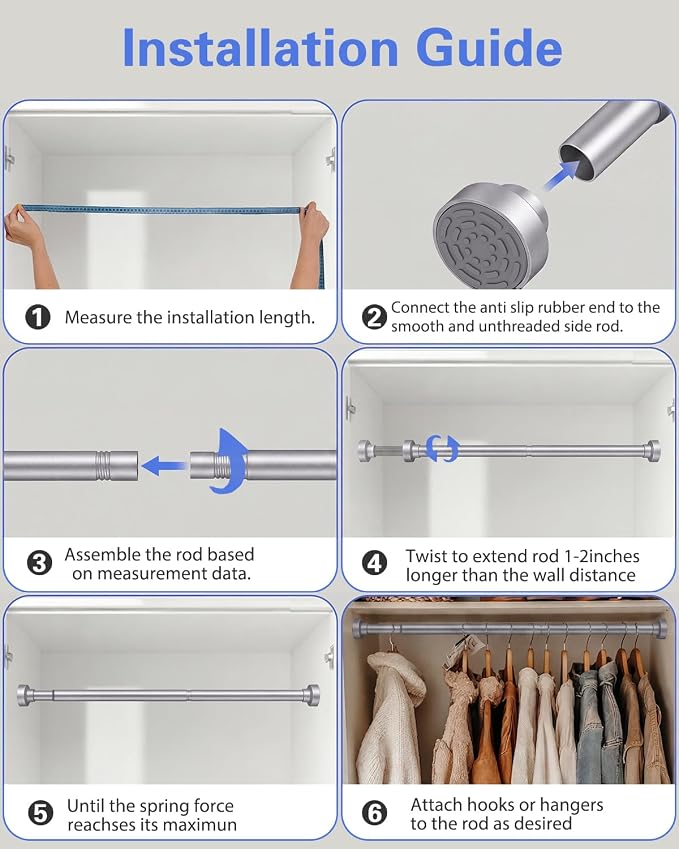 Installation Guide

1 Measure the installation length.

2 Connect the anti slip rubber end to the smooth and unthreaded side rod.

3 Assemble the rod based on measurement data.

4 Twist to extend rod 1-2inches longer than the wall distance

5 Until the spring force reachses its maximun

6 Attach hooks or hangers to the rod as desired