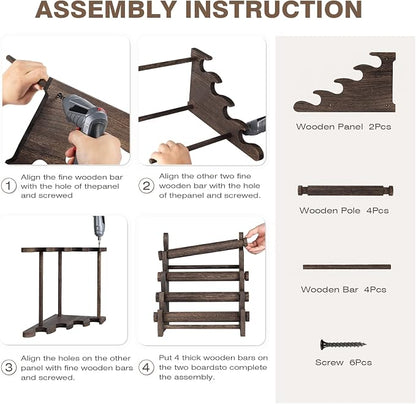 ASSEMBLY INSTRUCTION

1 Align the fine wooden bar with the hole of thepanel and screwed

2 Align the other two fine wooden bar with the hole of thepanel and screwed.

3 Align the holes on the other panel with fine wooden bars and screwed.

4 Put 4 thick wooden bars on the two boardsto complete the assembly.

Wooden Panel 2Pcs

Wooden Pole 4Pcs

Wooden Bar 4Pcs

Screw 6Pcs