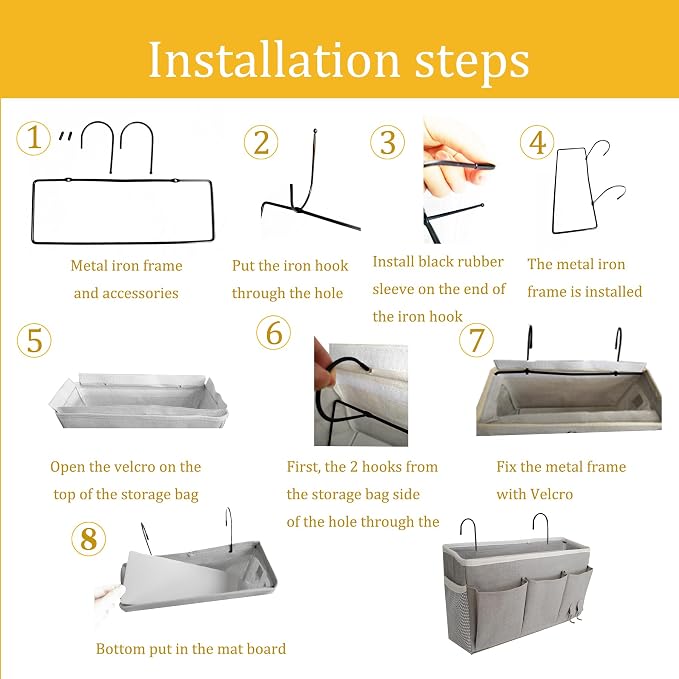 Installation steps

1

Metal iron frame and accessories

2

Put the iron hook through the hole

3

Install black rubber sleeve on the end of the iron hook

4

The metal iron frame is installed

5

Open the velcro on the top of the storage bag

6

First, the 2 hooks from the storage bag side of the hole through the

7

Fix the metal frame with Velcro

8

Bottom put in the mat board