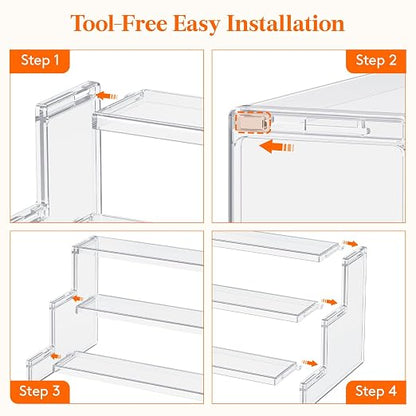 Tool-Free Easy Installation

Step 1

Step 2

Step 3

Step 4