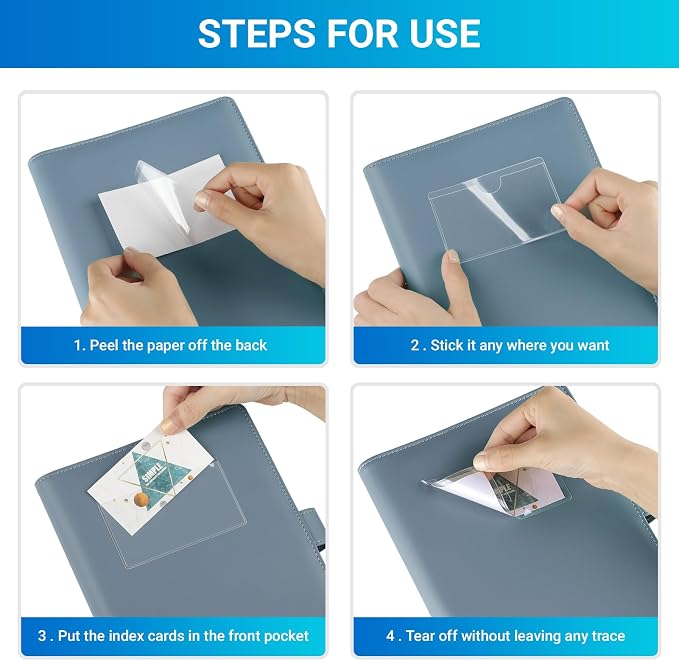 STEPS FOR USE

1. Peel the paper off the back

2 . Stick it any where you want

SIMPLE

3 . Put the index cards in the front pocket

4 . Tear off without leaving any trace