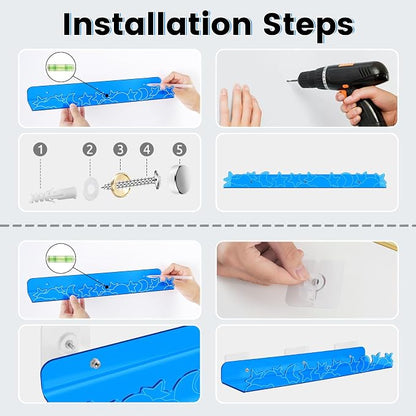 Installation Steps

1

2

3

4

5