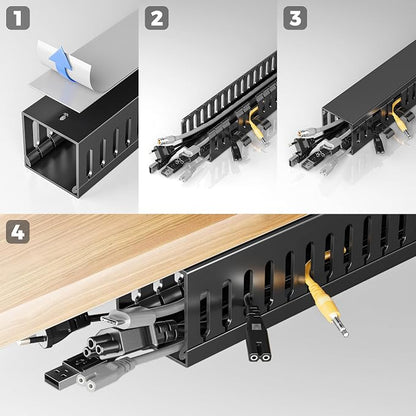 1

2

3

4