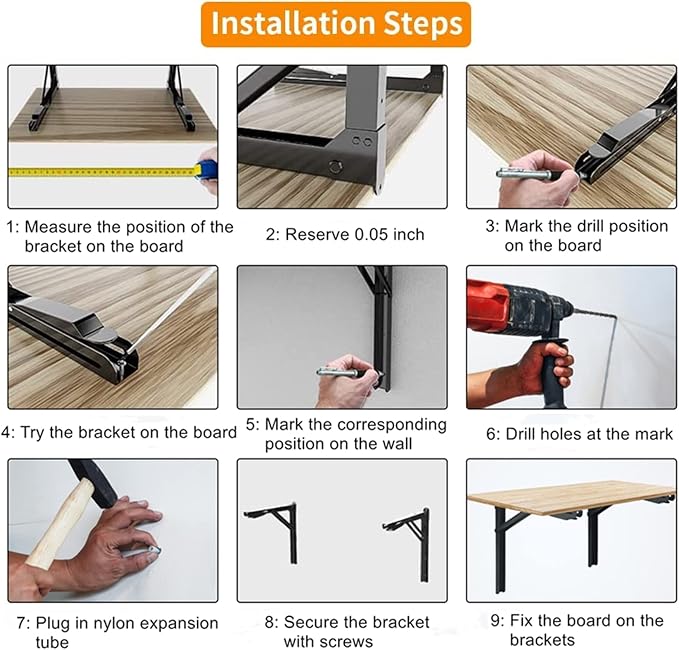 Installation Steps

1: Measure the position of the bracket on the board

2: Reserve 0.05 inch

3: Mark the drill position on the board

4: Try the bracket on the board

5: Mark the corresponding position on the wall

6: Drill holes at the mark

7: Plug in nylon expansion tube

8: Secure the bracket with screws

9: Fix the board on the brackets