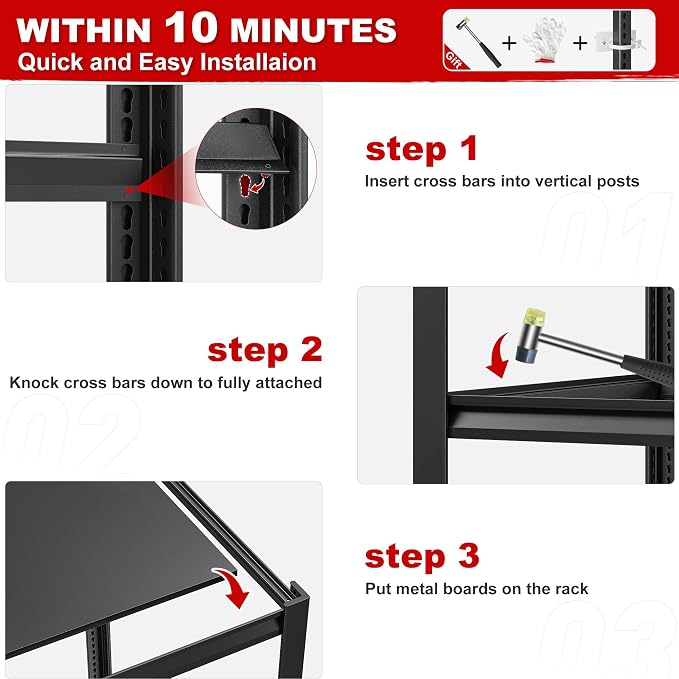 WITHIN 10 MINUTES
Quick and Easy Installaion

Gift + +

step 1
Insert cross bars into vertical posts

01

step 2
Knock cross bars down to fully attached

02

step 3
Put metal boards on the rack

03