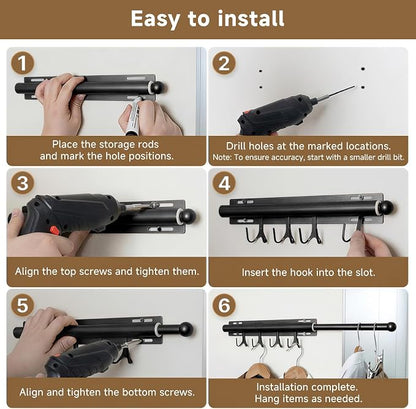 Easy to install

1

Place the storage rods and mark the hole positions.

2

Drill holes at the marked locations.
Note: To ensure accuracy, start with a smaller drill bit.

3

Align the top screws and tighten them.

4

Insert the hook into the slot.

5

Align and tighten the bottom screws.

6

Installation complete.
Hang items as needed.