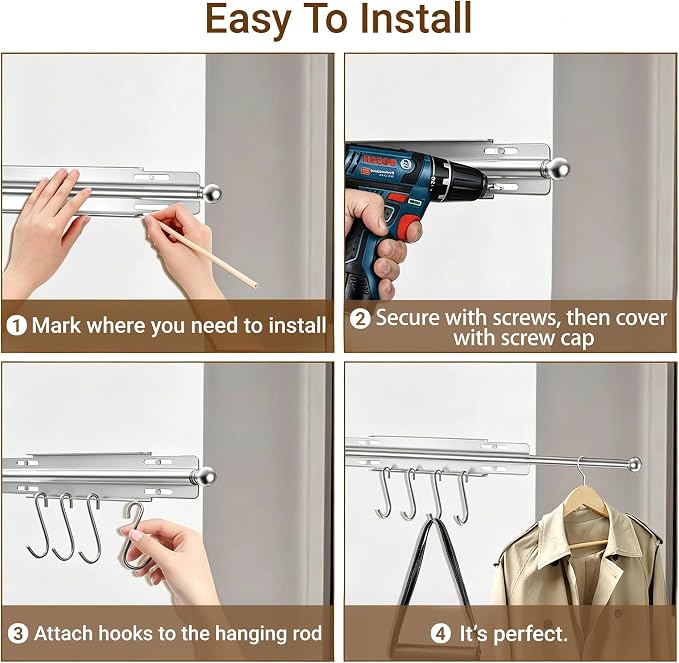 Easy To Install

1 Mark where you need to install

2 Secure with screws, then cover with screw cap

3 Attach hooks to the hanging rod

4 It's perfect.