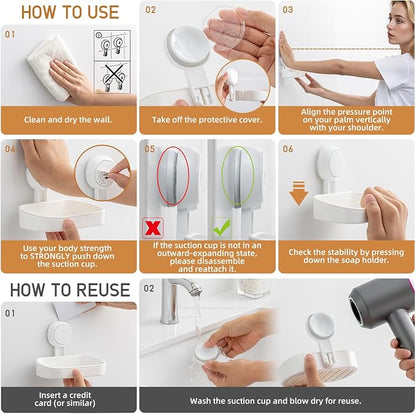 HOW TO USE

01

Clean and dry the wall.

02

Take off the protective cover.

03

Align the pressure point on your palm vertically with your shoulder.

04

Use your body strength to STRONGLY push down the suction cup.

05

If the suction cup is not in an outward-expanding state, please disassemble and reattach it.

06

Check the stability by pressing down the soap holder.

HOW TO REUSE

01

Insert a credit card (or similar)

02

Wash the suction cup and blow dry for reuse.