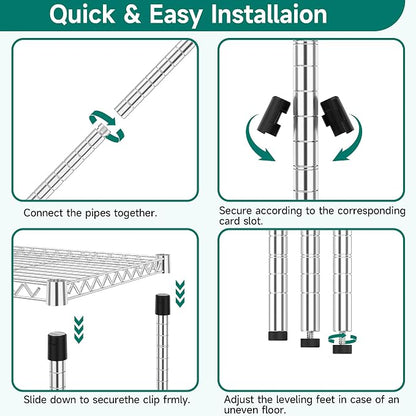 Quick & Easy Installaion

Connect the pipes together.

Secure according to the corresponding card slot.

Slide down to securethe clip frmly.

Adjust the leveling feet in case of an uneven floor.