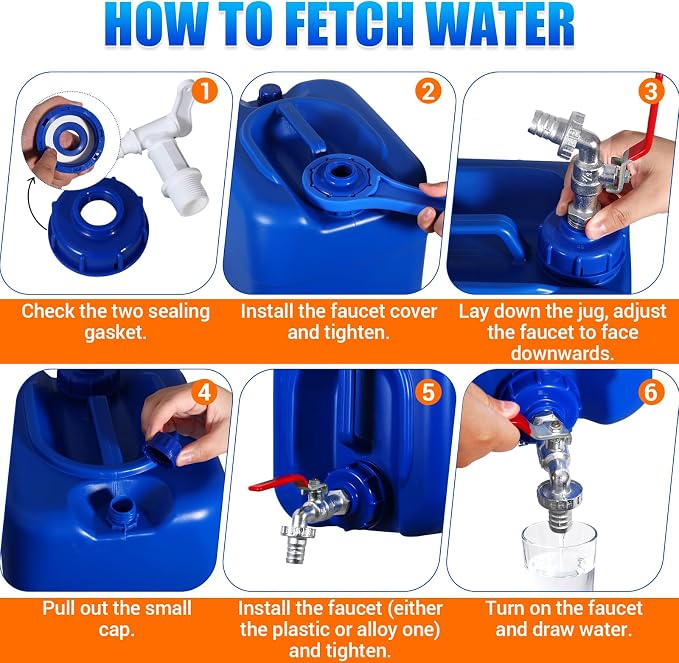 HOW TO FETCH WATER

1

Check the two sealing gasket.

2

Install the faucet cover and tighten.

3

Lay down the jug, adjust the faucet to face downwards.

4

Pull out the small cap.

5

Install the faucet (either the plastic or alloy one) and tighten.

6

Turn on the faucet and draw water.