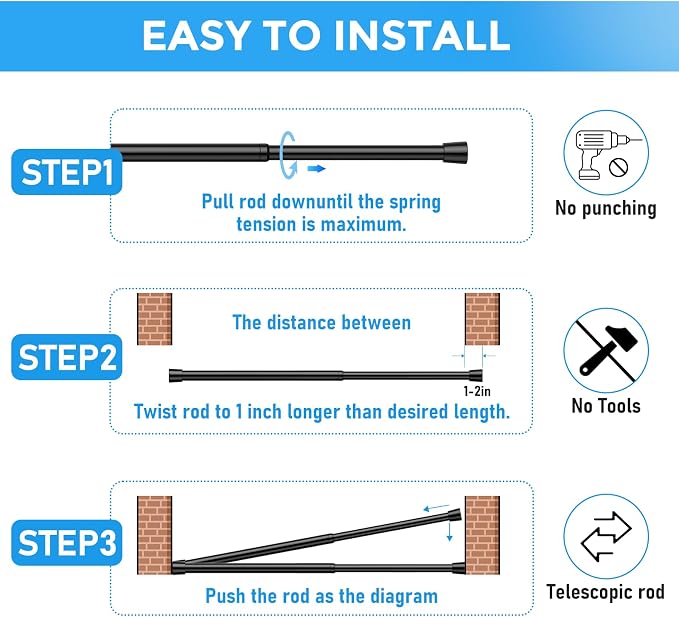 EASY TO INSTALL

STEP1

Pull rod downuntil the spring tension is maximum.

No punching

STEP2

The distance between

1-2in

Twist rod to 1 inch longer than desired length.

No Tools

STEP3

Push the rod as the diagram

Telescopic rod