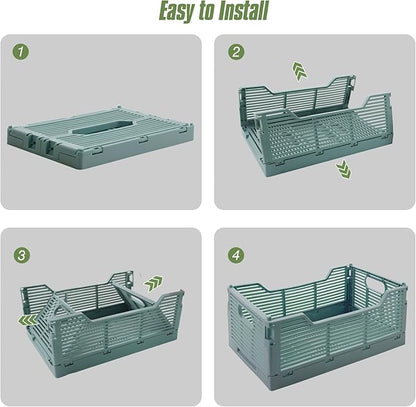 Easy to Install

1

2

3

4