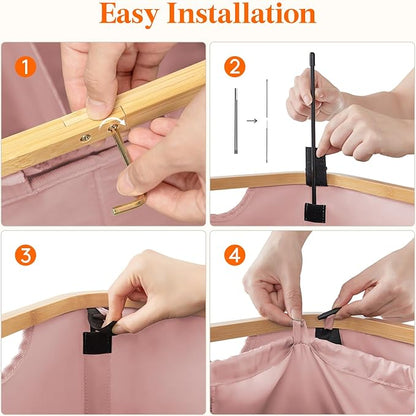 Easy Installation

1

2

3

4