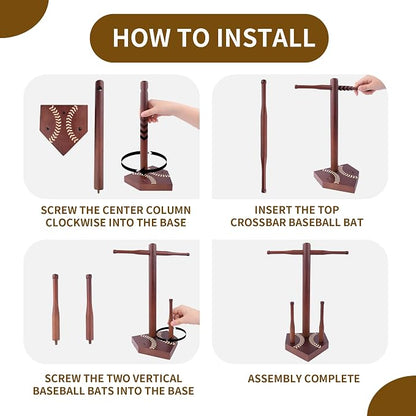 HOW TO INSTALL

SCREW THE CENTER COLUMN CLOCKWISE INTO THE BASE

INSERT THE TOP CROSSBAR BASEBALL BAT

SCREW THE TWO VERTICAL BASEBALL BATS INTO THE BASE

ASSEMBLY COMPLETE