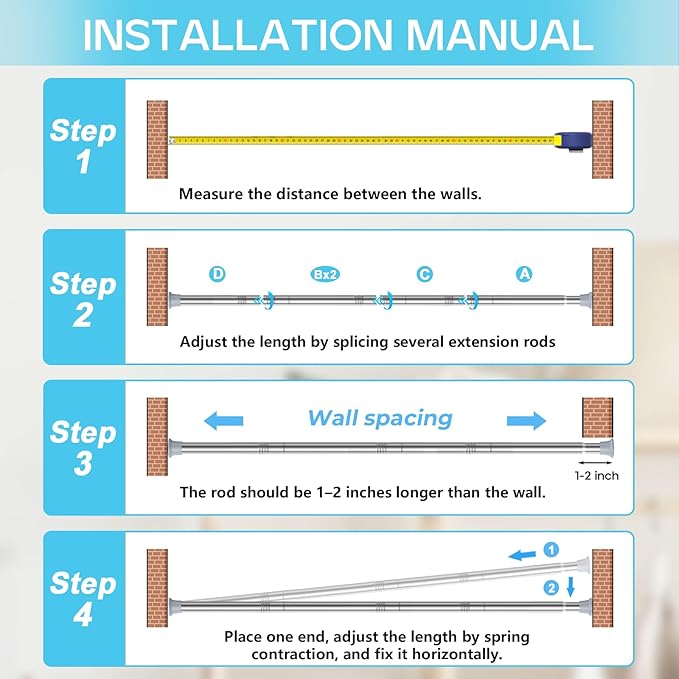 INSTALLATION MANUAL

Step 1

Measure the distance between the walls.

Step 2

D Bx2 C A

Adjust the length by splicing several extension rods

Step 3

Wall spacing

1-2 inch

The rod should be 1–2 inches longer than the wall.

Step 4

1

2

Place one end, adjust the length by spring contraction, and fix it horizontally.