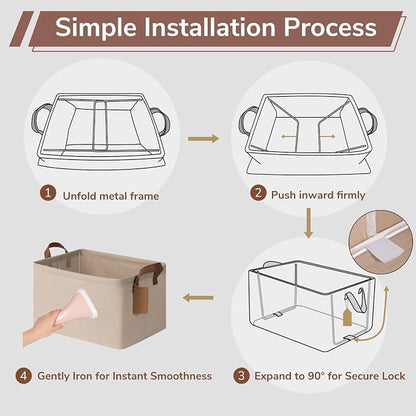 Simple Installation Process

1 Unfold metal frame

2 Push inward firmly

3 Expand to 90° for Secure Lock

4 Gently Iron for Instant Smoothness