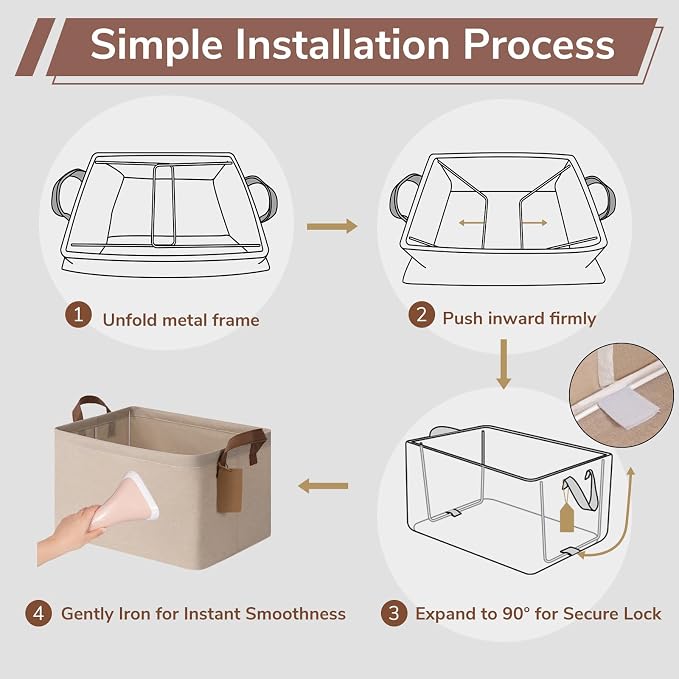 Simple Installation Process

1 Unfold metal frame

2 Push inward firmly

3 Expand to 90° for Secure Lock

4 Gently Iron for Instant Smoothness