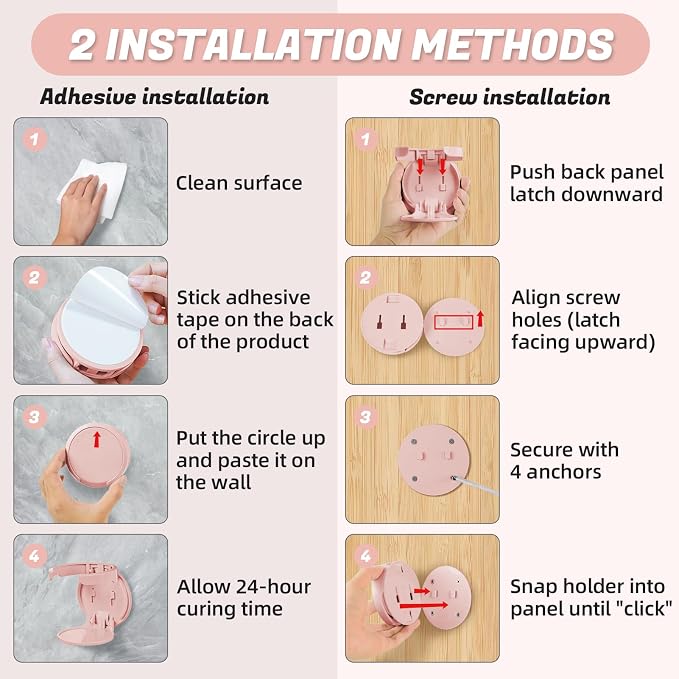 2 INSTALLATION METHODS

Adhesive installation

1

Clean surface

2

Stick adhesive tape on the back of the product

3

Put the circle up and paste it on the wall

4

Allow 24-hour curing time

Screw installation

1

Push back panel latch downward

2

Align screw holes (latch facing upward)

3

Secure with 4 anchors

4

Snap holder into panel until "click"