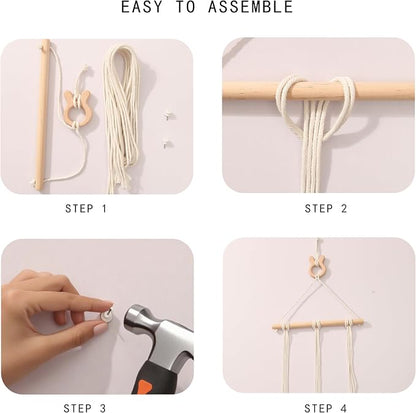 EASY TO ASSEMBLE

STEP 1

STEP 2

STEP 3

STEP 4