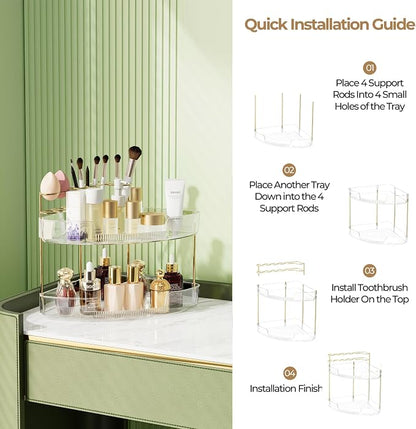 Quick Installation Guide

01
Place 4 Support Rods Into 4 Small Holes of the Tray

02
Place Another Tray Down into the 4 Support Rods

03
Install Toothbrush Holder On the Top

04
Installation Finish