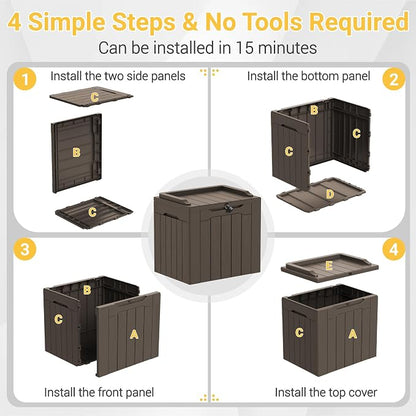 4 Simple Steps & No Tools Required

Can be installed in 15 minutes

1 Install the two side panels

C

B

C

Install the bottom panel 2

B

C

C

D

3

B

C

A

Install the front panel

4

E

C

A

Install the top cover