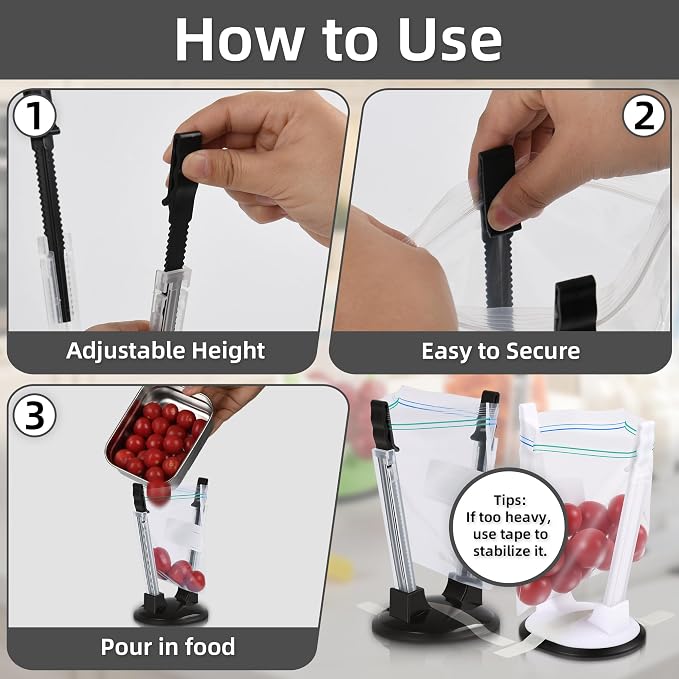 How to Use

1

Adjustable Height

2

Easy to Secure

3

Pour in food

Tips:
If too heavy, use tape to stabilize it.