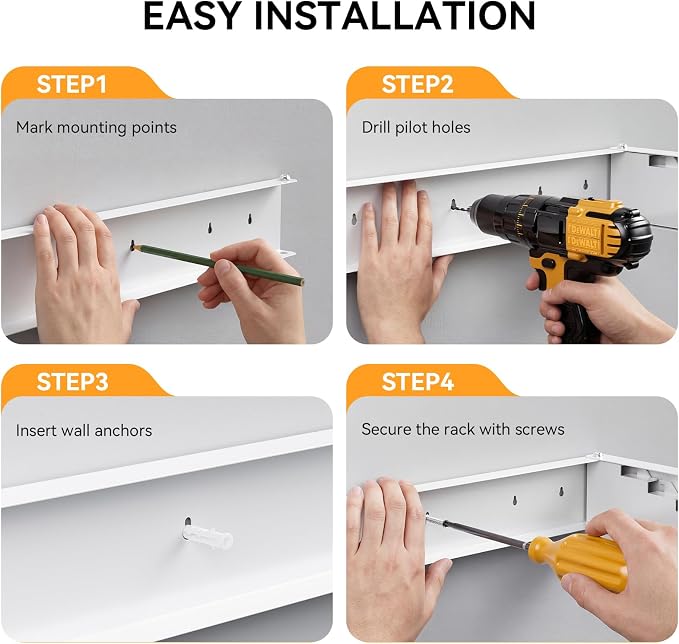 EASY INSTALLATION

STEP1

Mark mounting points

STEP2

Drill pilot holes

DEWALT

DEWALT

STEP3

Insert wall anchors

STEP4

Secure the rack with screws