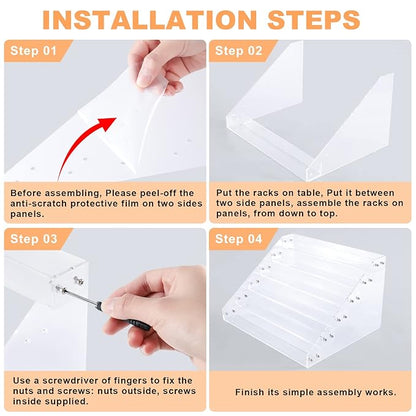 INSTALLATION STEPS

Step 01

Before assembling, Please peel-off the anti-scratch protective film on two sides panels.

Step 02

Put the racks on table, Put it between two side panels, assemble the racks on panels, from down to top.

Step 03

Use a screwdriver of fingers to fix the nuts and screws: nuts outside, screws inside supplied.

Step 04

Finish its simple assembly works.