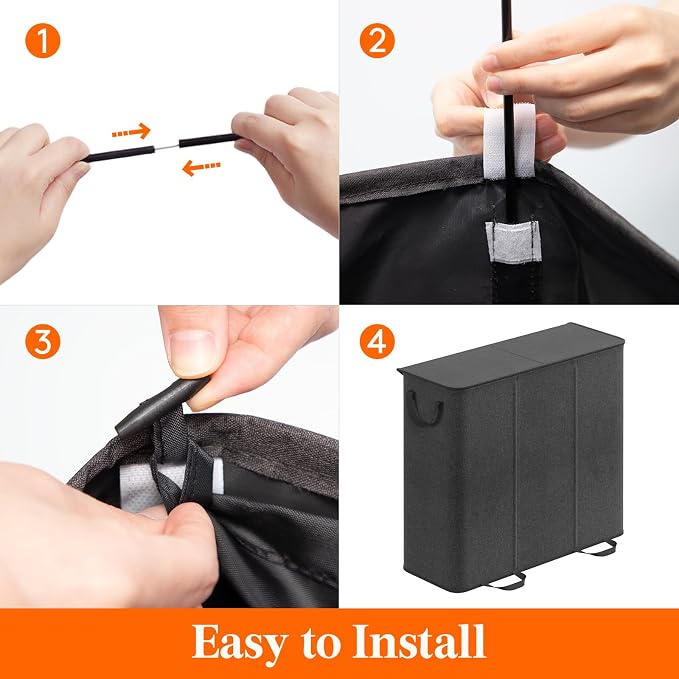 1

2

3

4

Easy to Install