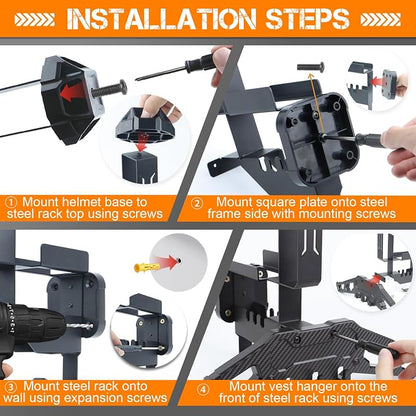 INSTALLATION STEPS

① Mount helmet base to steel rack top using screws

② Mount square plate onto steel frame side with mounting screws

③ Mount steel rack onto wall using expansion screws

④ Mount vest hanger onto the front of steel rack using screws