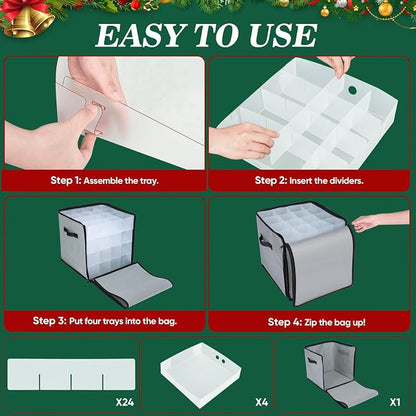 EASY TO USE

Step 1: Assemble the tray.

Step 2: Insert the dividers.

Step 3: Put four trays into the bag.

Step 4: Zip the bag up!

X24

X4

X1