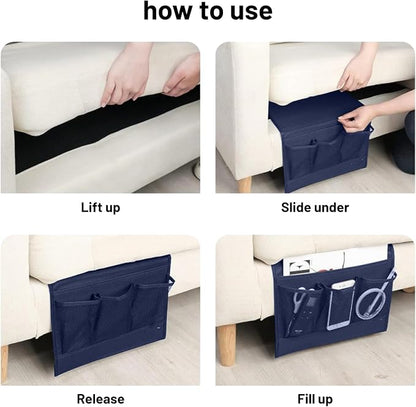 how to use

Lift up

Slide under

Release

Fill up