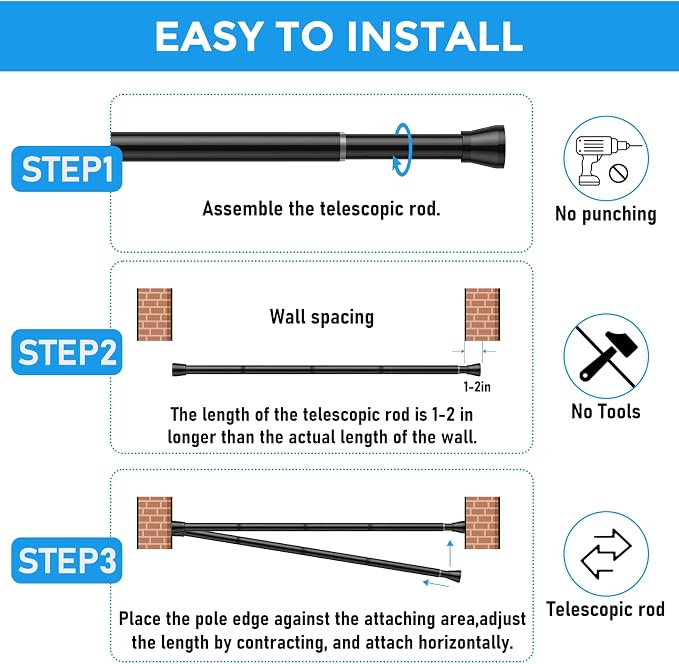 EASY TO INSTALL

STEP1

Assemble the telescopic rod.

No punching

STEP2

Wall spacing

1-2in

The length of the telescopic rod is 1-2 in longer than the actual length of the wall.

No Tools

STEP3

Place the pole edge against the attaching area,adjust the length by contracting, and attach horizontally.

Telescopic rod