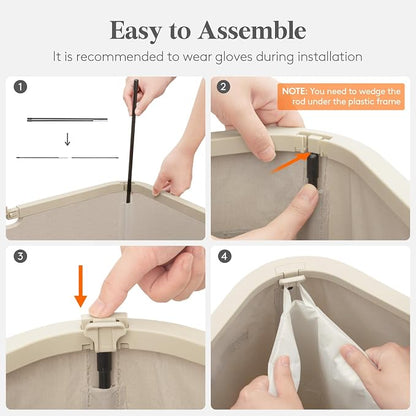 Easy to Assemble

It is recommended to wear gloves during installation

1

2

NOTE: You need to wedge the rod under the plastic frame

3

4