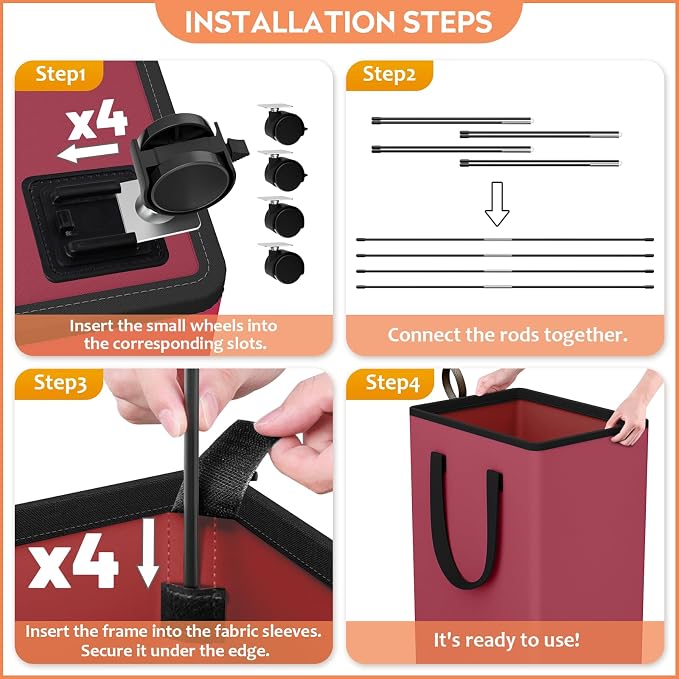 INSTALLATION STEPS

Step1

x4

Insert the small wheels into the corresponding slots.

Step2

Connect the rods together.

Step3

x4

Insert the frame into the fabric sleeves. Secure it under the edge.

Step4

It's ready to use!